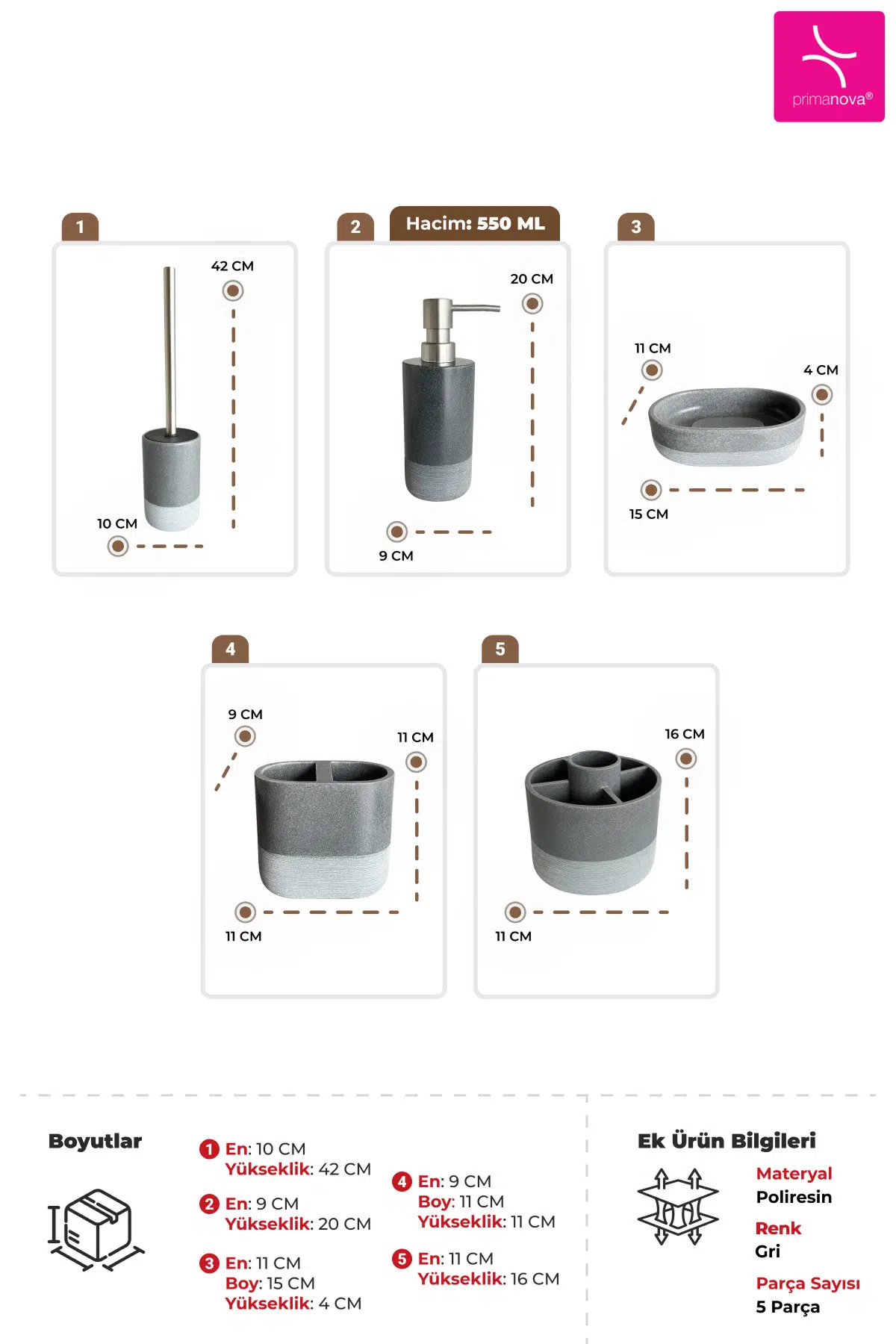 primanova®

1

42 CM

10 CM

2

Hacim: 550 ML

20 CM

9 CM

3

11 CM

4 CM

15 CM

4

9 CM

11 CM

11 CM

5

16 CM

11 CM

Boyutlar

1 En: 10 CM
Yükseklik: 42 CM

2 En: 9 CM
Yükseklik: 20 CM

3 En: 11 CM
Boy: 15 CM
Yükseklik: 4 CM

4 En: 9 CM
Boy: 11 CM
Yükseklik: 11 CM

5 En: 11 CM
Yükseklik: 16 CM

Ek Ürün Bilgileri

Materyal
Poliresin

Renk
Gri

Parça Sayısı
5 Parça